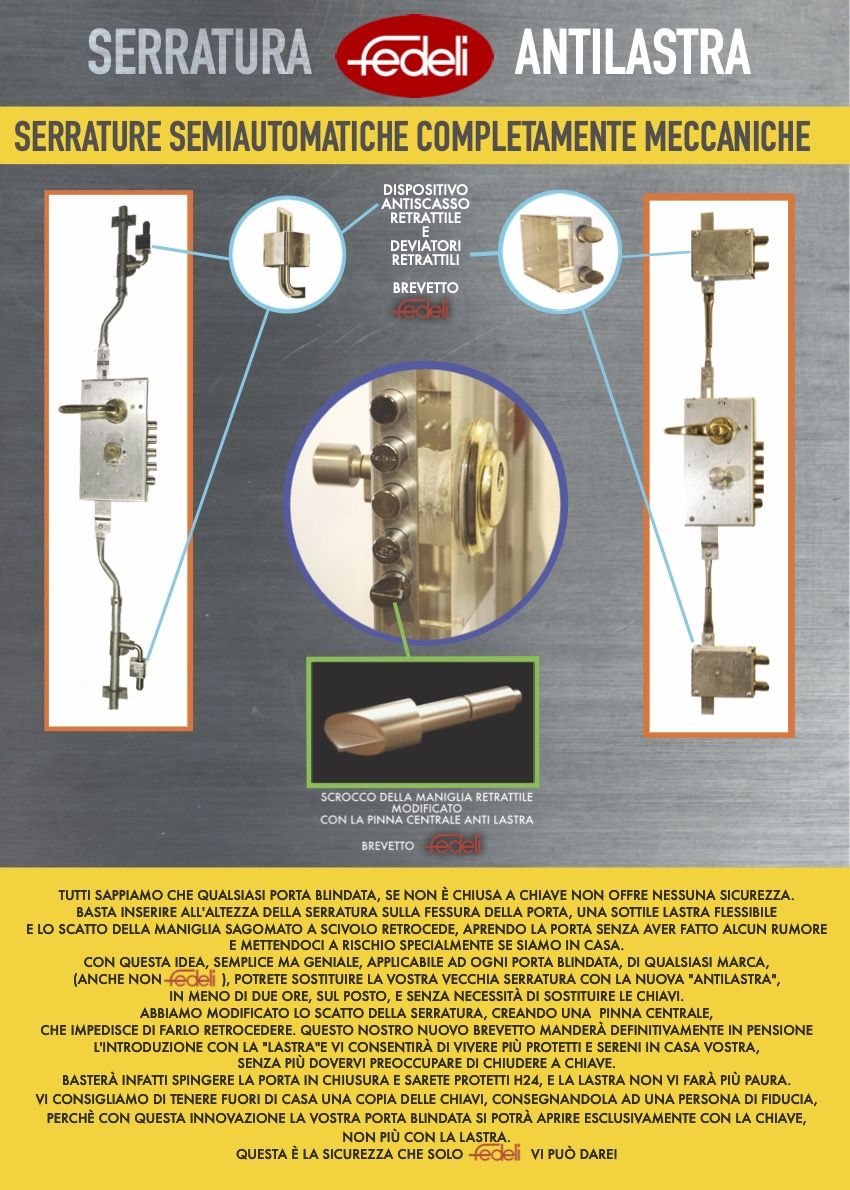 SERRATURA fedeli ANTILASTRA

SERRATURE SEMIAUTOMATICHE COMPLETAMENTE MECCANICHE

DISPOSITIVO ANTISCASSO RETRATTILE E DEVIATORI RETRATTILI

BREVETTO fedeli

SCROCCO DELLA MANIGLIA RETRATTILE MODIFICATO CON LA PINNA CENTRALE ANTI LASTRA

BREVETTO fedeli

TUTTI SAPPIAMO CHE QUALSIASI PORTA BLINDATA, SE NON È CHIUSA A CHIAVE NON OFFRE NESSUNA SICUREZZA. BASTA INSERIRE ALL'ALTEZZA DELLA SERRATURA SULLA FESSURA DELLA PORTA, UNA SOTTILE LASTRA FLESSIBILE E LO SCATTO DELLA MANIGLIA SAGOMATO A SCIVOLO RETROCEDE, APRENDO LA PORTA SENZA AVER FATTO ALCUN RUMORE E METTENDOCI A RISCHIO SPECIALMENTE SE SIAMO IN CASA.
CON QUESTA IDEA, SEMPLICE MA GENIALE, APPLICABILE AD OGNI PORTA BLINDATA, DI QUALSIASI MARCA, (ANCHE NON fedeli ), POTRETE SOSTITUIRE LA VOSTRA VECCHIA SERRATURA CON LA NUOVA "ANTILASTRA", IN MENO DI DUE ORE, SUL POSTO, E SENZA NECESSITÀ DI SOSTITUIRE LE CHIAVI.
ABBIAMO MODIFICATO LO SCATTO DELLA SERRATURA, CREANDO UNA PINNA CENTRALE, CHE IMPEDISCE DI FARLO RETROCEDERE. QUESTO NOSTRO NUOVO BREVETTO MANDERÀ DEFINITIVAMENTE IN PENSIONE L'INTRODUZIONE CON LA "LASTRA"E VI CONSENTIRÀ DI VIVERE PIÙ PROTETTI E SERENI IN CASA VOSTRA, SENZA PIÙ DOVERVI PREOCCUPARE DI CHIUDERE A CHIAVE.
BASTERÀ INFATTI SPINGERE LA PORTA IN CHIUSURA E SARETE PROTETTI H24, E LA LASTRA NON VI FARÀ PIÙ PAURA.
VI CONSIGLIAMO DI TENERE FUORI DI CASA UNA COPIA DELLE CHIAVI, CONSEGNANDOLA AD UNA PERSONA DI FIDUCIA, PERCHÈ CON QUESTA INNOVAZIONE LA VOSTRA PORTA BLINDATA SI POTRÀ APRIRE ESCLUSIVAMENTE CON LA CHIAVE, NON PIÙ CON LA LASTRA.
QUESTA È LA SICUREZZA CHE SOLO fedeli VI PUÒ DARE!